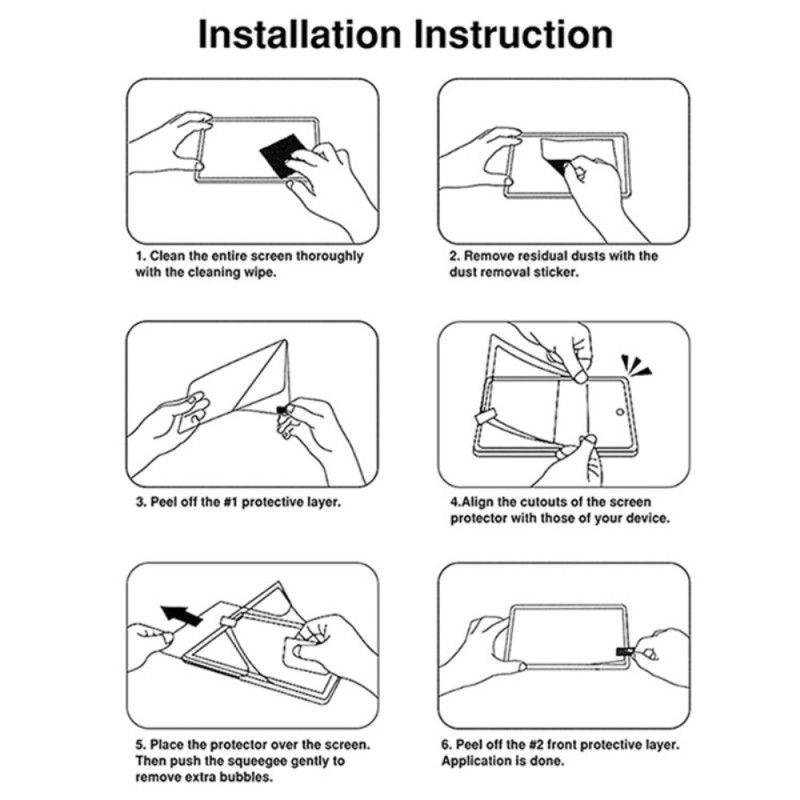 Installation Instruction

1. Clean the entire screen thoroughly with the cleaning wipe.

2. Remove residual dusts with the dust removal sticker.

3. Peel off the #1 protective layer.

4.Align the cutouts of the screen protector with those of your device.

5. Place the protector over the screen. Then push the squeegee gently to remove extra bubbles.

6. Peel off the #2 front protective layer. Application is done.