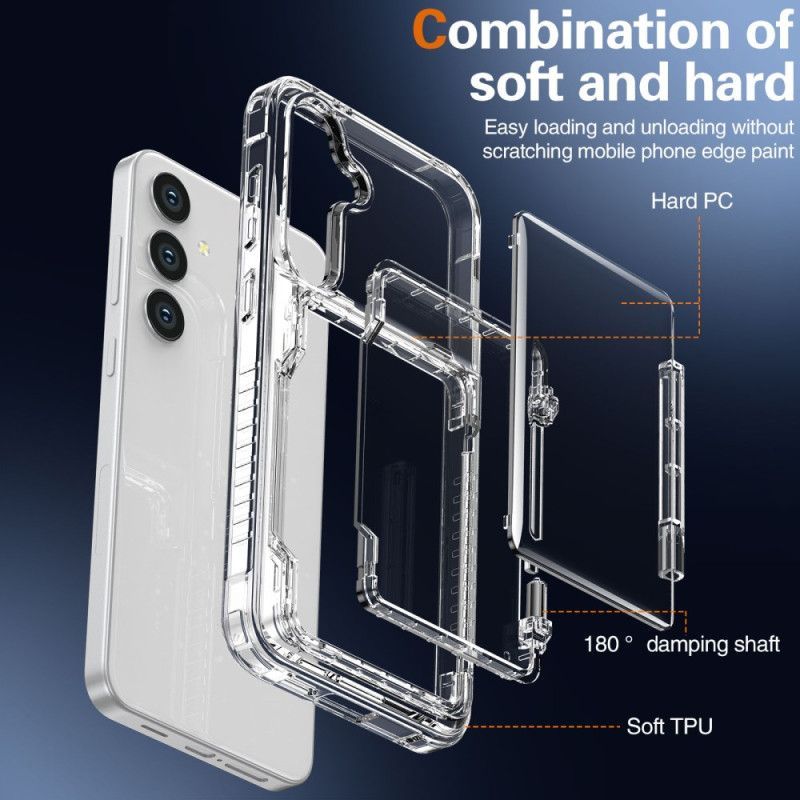 Combination of soft and hard

Easy loading and unloading without scratching mobile phone edge paint

Hard PC

180 ° damping shaft

Soft TPU