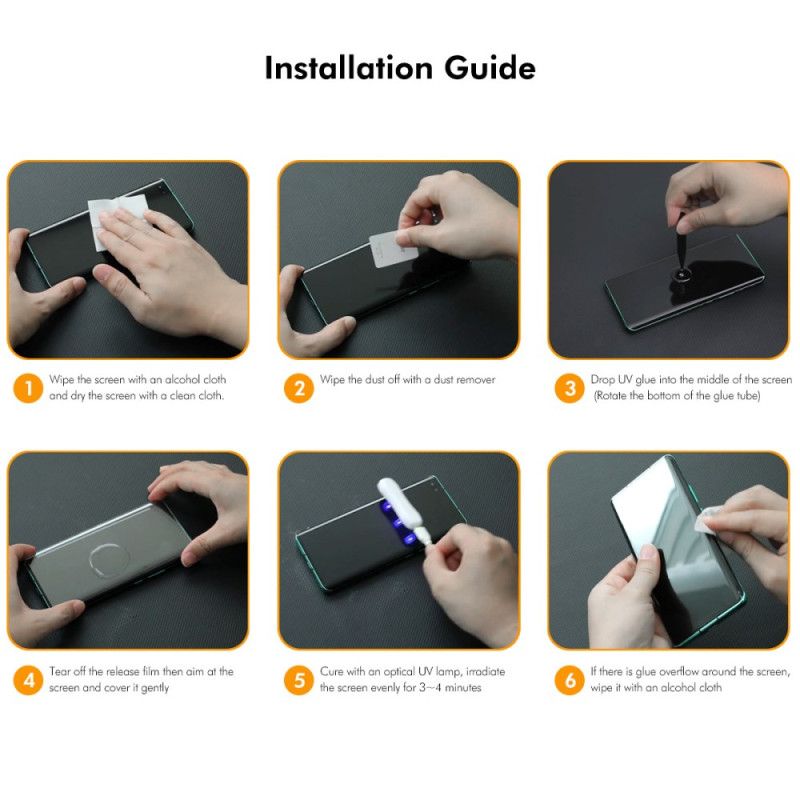 Installation Guide

1 Wipe the screen with an alcohol cloth and dry the screen with a clean cloth.

2 Wipe the dust off with a dust remover

3 Drop UV glue into the middle of the screen (Rotate the bottom of the glue tube)

4 Tear off the release film then aim at the screen and cover it gently

5 Cure with an optical UV lamp, irradiate the screen evenly for 3~4 minutes

6 If there is glue overflow around the screen, wipe it with an alcohol cloth