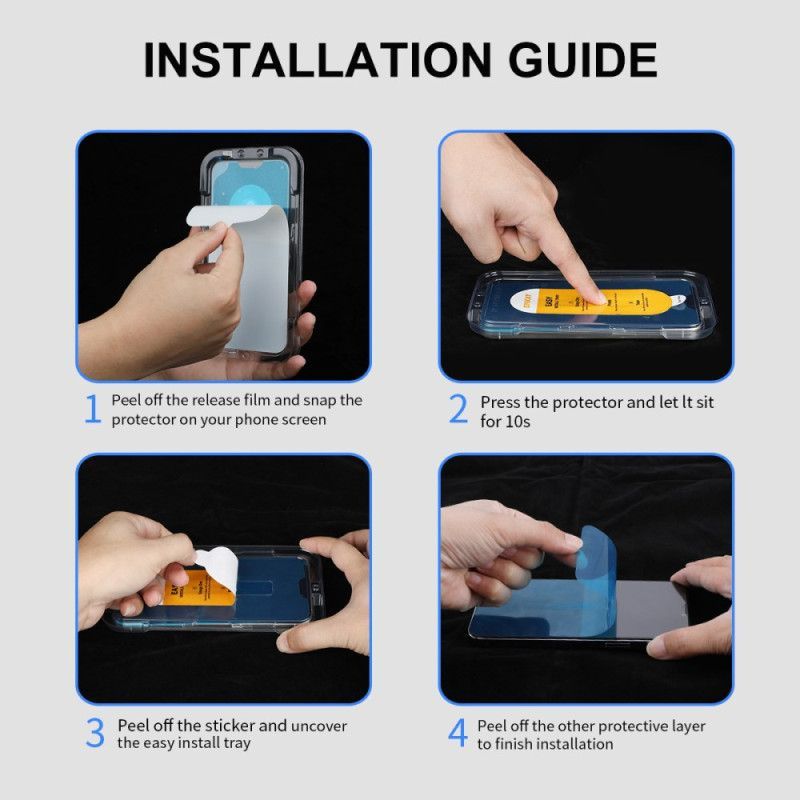 INSTALLATION GUIDE

1 Peel off the release film and snap the protector on your phone screen

2 Press the protector and let lt sit for 10s

3 Peel off the sticker and uncover the easy install tray

4 Peel off the other protective layer to finish installation