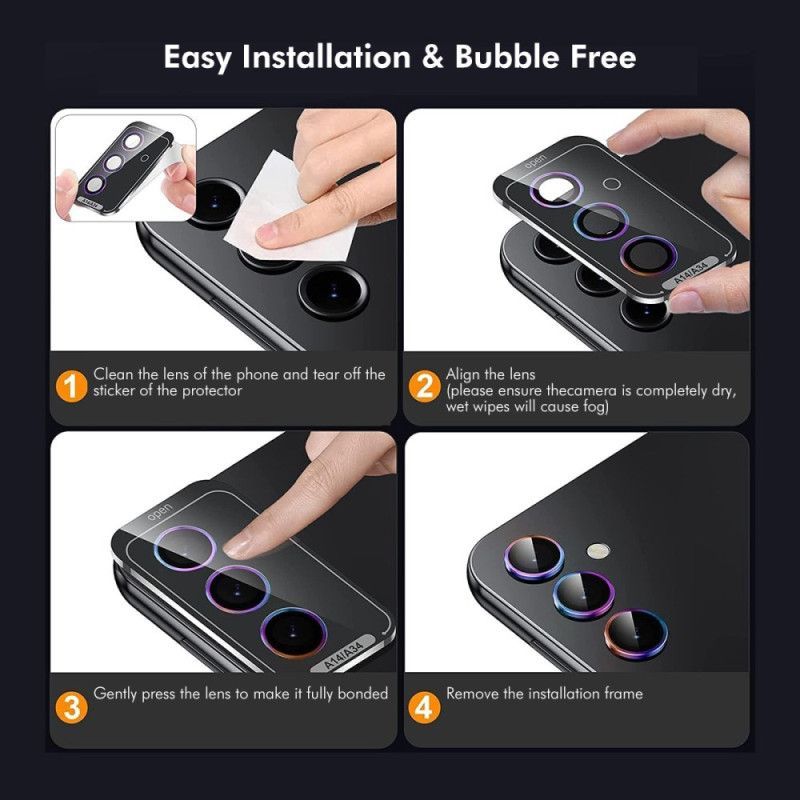 Easy Installation & Bubble Free

A14/A34

1 Clean the lens of the phone and tear off the sticker of the protector

open

A14/A34

2 Align the lens
(please ensure thecamera is completely dry, wet wipes will cause fog)

open

A14/A34

3 Gently press the lens to make it fully bonded

4 Remove the installation frame